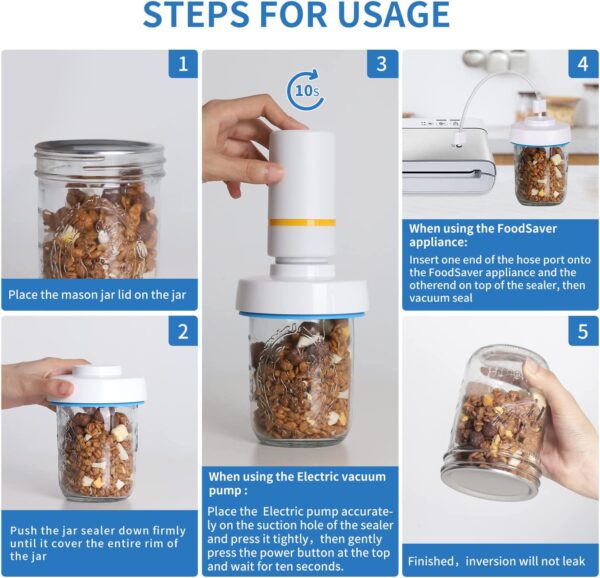 STEPS FOR USAGE

1

Place the mason jar lid on the jar

2

Push the jar sealer down firmly until it cover the entire rim of the jar

3

10s

When using the Electric vacuum pump :

Place the Electric pump accurately on the suction hole of the sealer and press it tightly, then gently press the power button at the top and wait for ten seconds.

4

When using the FoodSaver appliance:

Insert one end of the hose port onto the FoodSaver appliance and the otherend on top of the sealer, then vacuum seal

5

Finished, inversion will not leak